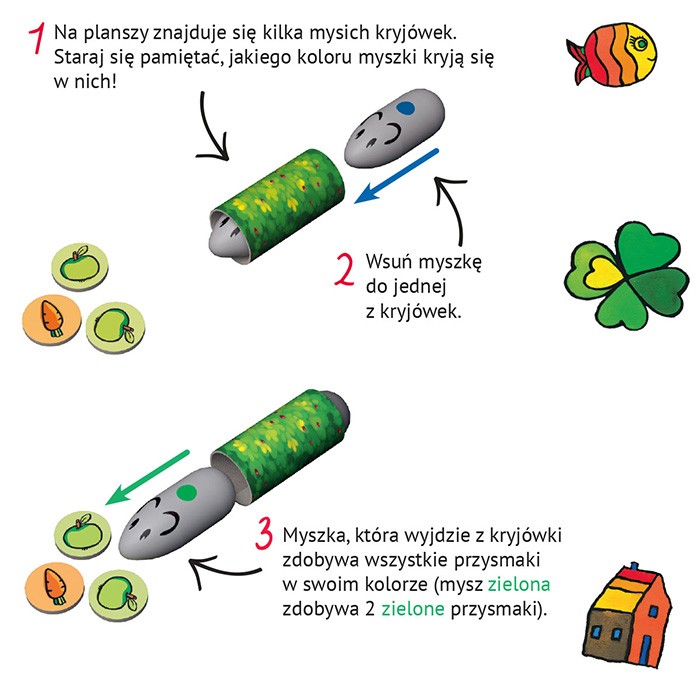 1 Na planszy znajduje się kilka mysich kryjówek. Staraj się pamiętać, jakiego koloru myszki kryją się w nich!

2 Wsuń myszkę do jednej z kryjówek.

3 Myszka, która wyjdzie z kryjówki zdobywa wszystkie przysmaki w swoim kolorze (mysz zielona zdobywa 2 zielone przysmaki).